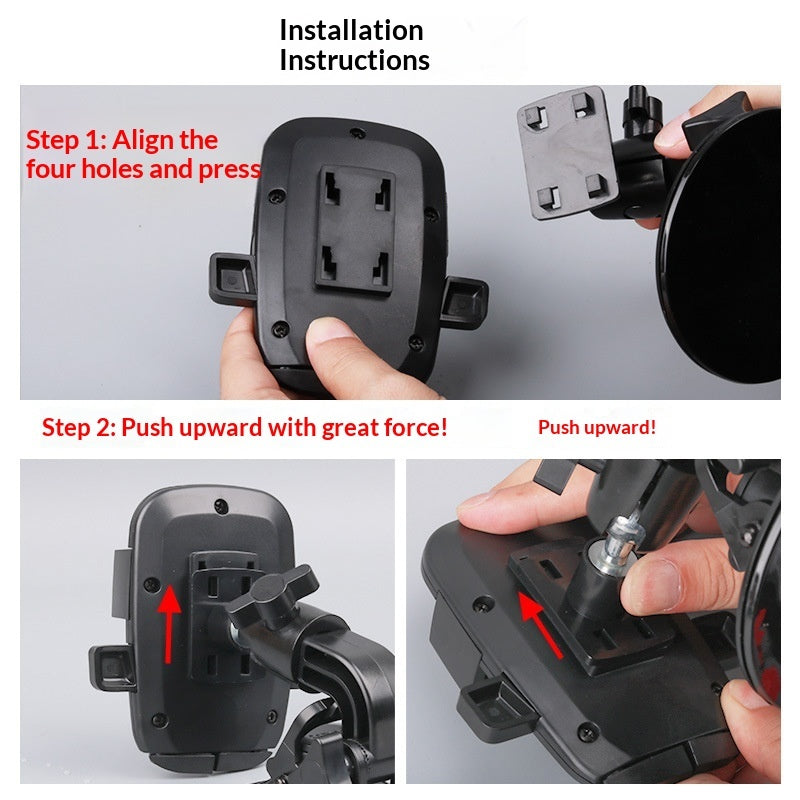 Installation Instructions

Step 1: Align the four holes and press

Step 2: Push upward with great force!

Push upward!